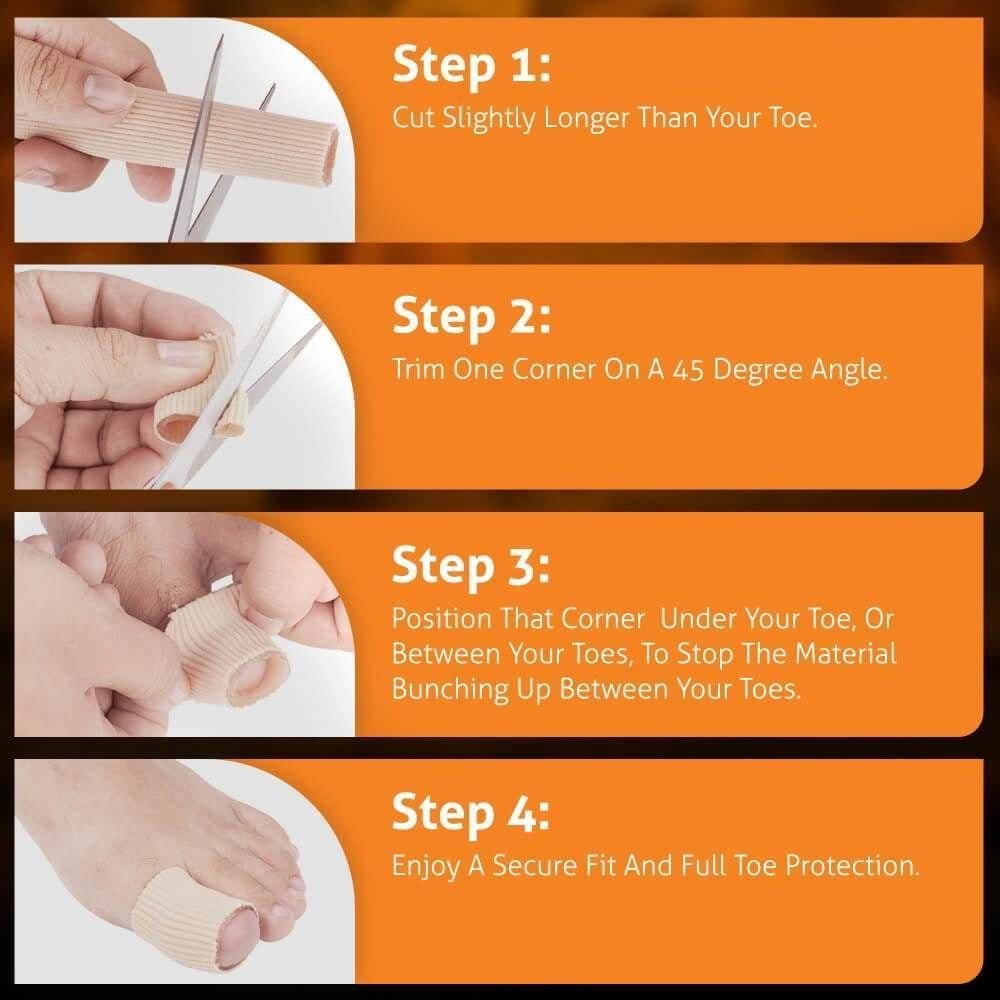 Step 1:
Cut Slightly Longer Than Your Toe.

Step 2:
Trim One Corner On A 45 Degree Angle.

Step 3:
Position That Corner Under Your Toe, Or Between Your Toes, To Stop The Material Bunching Up Between Your Toes.

Step 4:
Enjoy A Secure Fit And Full Toe Protection.