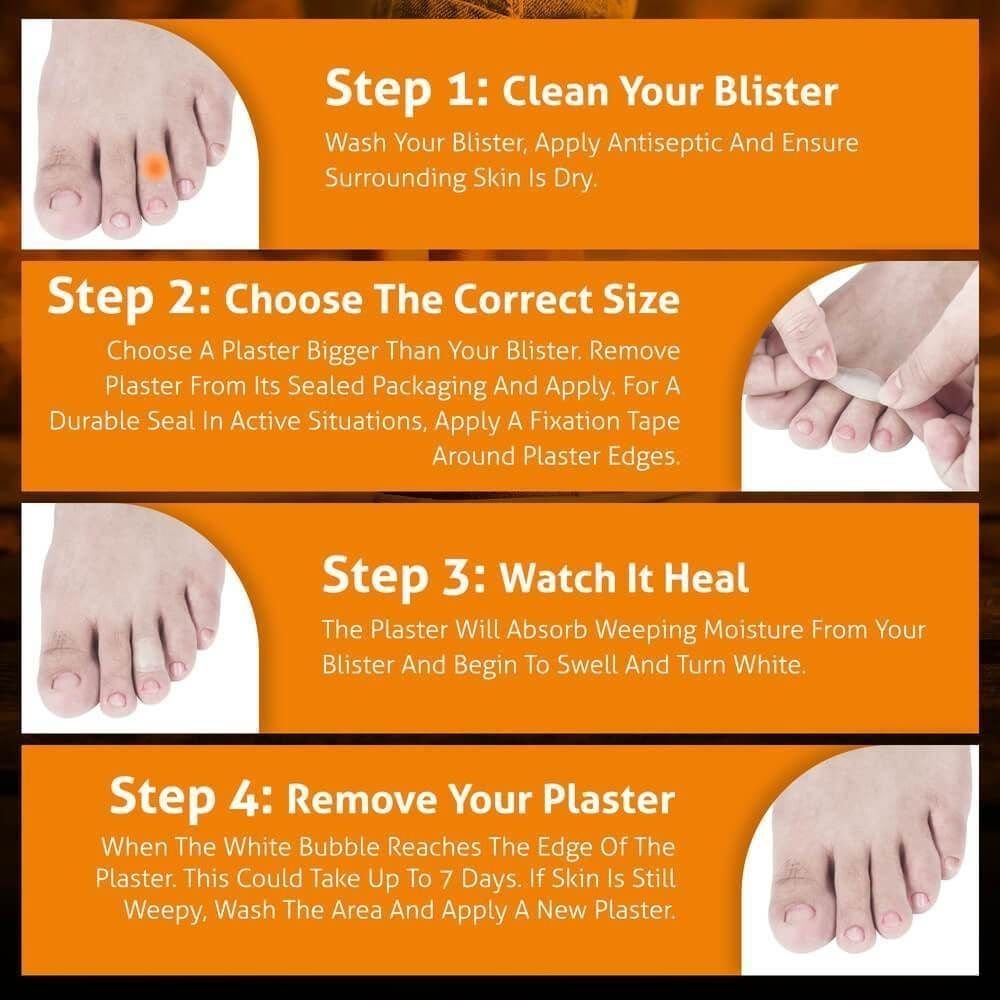 Step 1: Clean Your Blister
Wash Your Blister, Apply Antiseptic And Ensure Surrounding Skin Is Dry.

Step 2: Choose The Correct Size
Choose A Plaster Bigger Than Your Blister. Remove Plaster From Its Sealed Packaging And Apply. For A Durable Seal In Active Situations, Apply A Fixation Tape Around Plaster Edges.

Step 3: Watch It Heal
The Plaster Will Absorb Weeping Moisture From Your Blister And Begin To Swell And Turn White.

Step 4: Remove Your Plaster
When The White Bubble Reaches The Edge Of The Plaster. This Could Take Up To 7 Days. If Skin Is Still Weepy, Wash The Area And Apply A New Plaster.